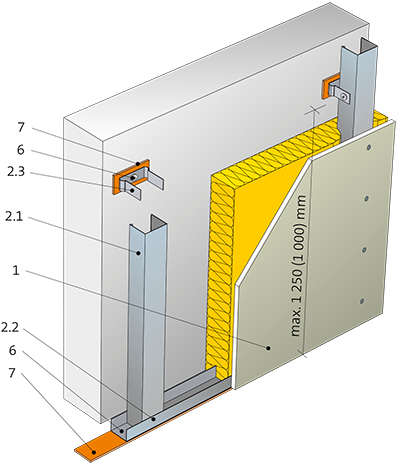 7
6
2.3
2.1
1
2.2
6
7
max. 1 250 (1 000) mm